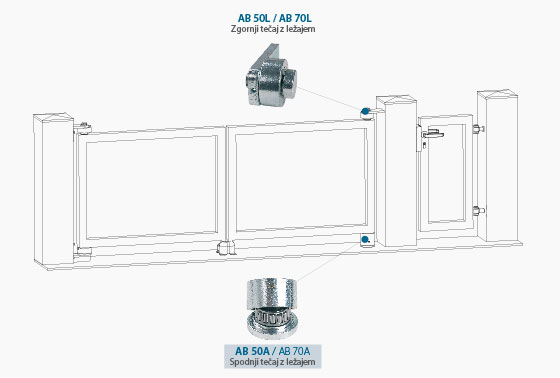 AB 50L / AB 70L
Zgornji tečaj z ležajem

AB 50A / AB 70A
Spodnji tečaj z ležajem