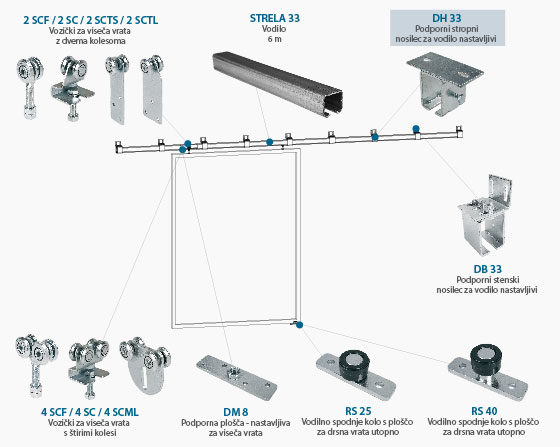 2 SCF / 2 SC / 2 SCTS / 2 SCTL
Vozički za viseča vrata z dvema kolesoma

STRELA 33
Vodilo
6 m

DH 33
Podporni stropni nosilec za vodilo nastavljivi

DB 33
Podporni stenski nosilec za vodilo nastavljivi

4 SCF / 4 SC / 4 SCML
Vozički za viseča vrata s štirimi kolesi

DM 8
Podporna plošča - nastavljiva za viseča vrata

RS 25
Vodilno spodnje kolo s ploščo za drsna vrata utopno

RS 40
Vodilno spodnje kolo s ploščo za drsna vrata utopno