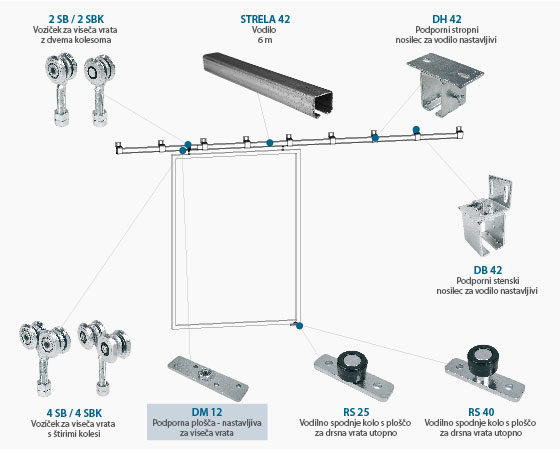 2 SB / 2 SBK
Voziček za viseča vrata z dvema kolesoma

STRELA 42
Vodilo
6 m

DH 42
Podporni stropni nosilec za vodilo nastavljivi

DB 42
Podporni stenski nosilec za vodilo nastavljivi

4 SB / 4 SBK
Voziček za viseča vrata s štirimi kolesi

DM 12
Podporna plošča - nastavljiva za viseča vrata

RS 25
Vodilno spodnje kolo s ploščo za drsna vrata utopno

RS 40
Vodilno spodnje kolo s ploščo za drsna vrata utopno