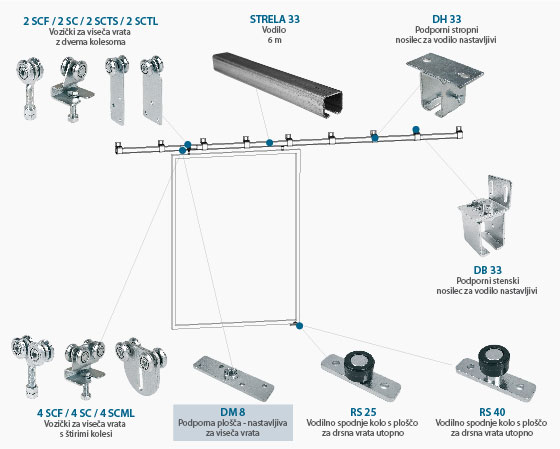 2 SCF / 2 SC / 2 SCTS / 2 SCTL
Vozički za viseča vrata z dvema kolesoma

STRELA 33
Vodilo
6 m

DH 33
Podporni stropni nosilec za vodilo nastavljivi

DB 33
Podporni stenski nosilec za vodilo nastavljivi

4 SCF / 4 SC / 4 SCML
Vozički za viseča vrata s štirimi kolesi

DM 8
Podporna plošča - nastavljiva za viseča vrata

RS 25
Vodilno spodnje kolo s ploščo za drsna vrata utopno

RS 40
Vodilno spodnje kolo s ploščo za drsna vrata utopno