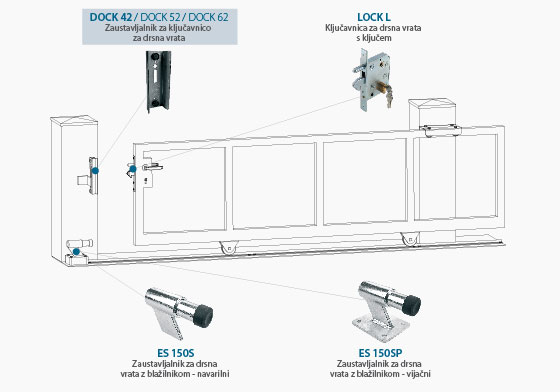 DOCK 42 / DOCK 52 / DOCK 62
Zaustavljalnik za ključavnico za drsna vrata

LOCK L
Ključavnica za drsna vrata s ključem

ES 150S
Zaustavljalnik za drsna vrata z blažilnikom - navarilni

ES 150SP
Zaustavljalnik za drsna vrata z blažilnikom - vijačni