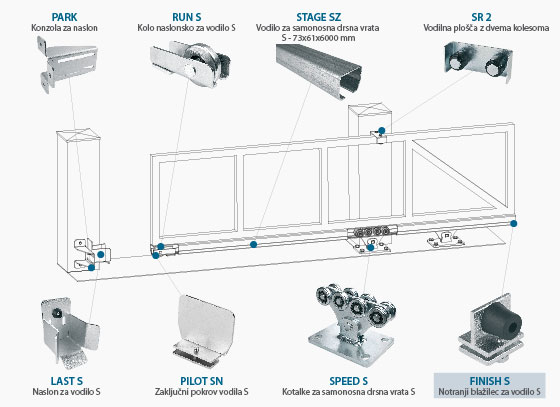 PARK
Konzola za naslon

RUN S
Kolo naslonsko za vodilo S

STAGE SZ
Vodilo za samonosna drsna vrata
S - 73x61x6000 mm

SR 2
Vodilna plošča z dvema kolesoma

LAST S
Naslon za vodilo S

PILOT SN
Zaključni pokrov vodila S

SPEED S
Kotalke za samonosna drsna vrata S

FINISH S
Notranji blažilec za vodilo S