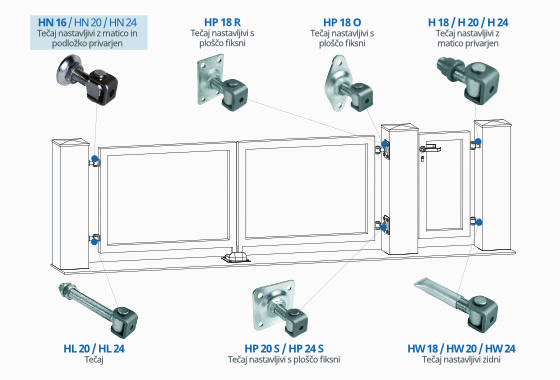 HN 16 / HN 20 / HN 24
Tečaj nastavljivi z matico in podložko privarjen

HP 18 R
Tečaj nastavljivi s ploščo fiksni

HP 18 O
Tečaj nastavljivi s ploščo fiksni

H 18 / H 20 / H 24
Tečaj nastavljivi z matico privarjen

HL 20 / HL 24
Tečaj

HP 20 S / HP 24 S
Tečaj nastavljivi s ploščo fiksni

HW 18 / HW 20 / HW 24
Tečaj nastavljivi zidni