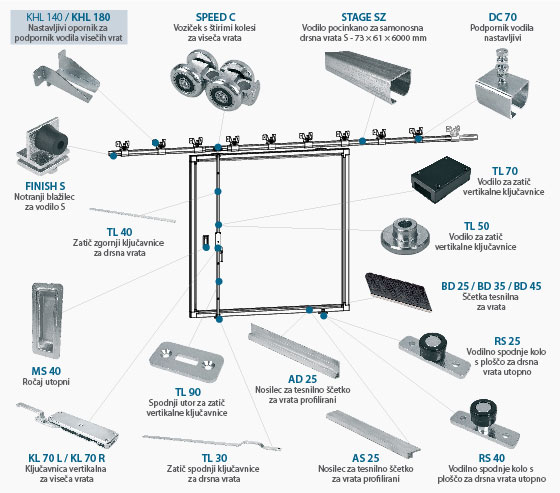 KHL 140 / KHL 180
Nastavljivi opornik za podpornik vodila visečih vrat

SPEED C
Voziček s štirimi kolesi za viseča vrata

STAGE SZ
Vodilo pocinkano za samonosna drsna vrata S - 73 × 61 × 6000 mm

DC 70
Podpornik vodila nastavljivi

FINISH S
Notranji blažilec za vodilo S

TL 70
Vodilo za zatič vertikalne ključavnice

TL 40
Zatič zgornji ključavnice za drsna vrata

TL 50
Vodilo za zatič vertikalne ključavnice

BD 25 / BD 35 / BD 45
Ščetka tesnilna za vrata

MS 40
Ročaj utopni

RS 25
Vodilno spodnje kolo s ploščo za drsna vrata utopno

TL 90
Spodnji utor za zatič vertikalne ključavnice

AD 25
Nosilec za tesnilno ščetko za vrata profilirani

KL 70 L / KL 70 R
Ključavnica vertikalna za viseča vrata

TL 30
Zatič spodnji ključavnice za drsna vrata

AS 25
Nosilec za tesnilno ščetko za vrata profilirani

RS 40
Vodilno spodnje kolo s ploščo za drsna vrata utopno