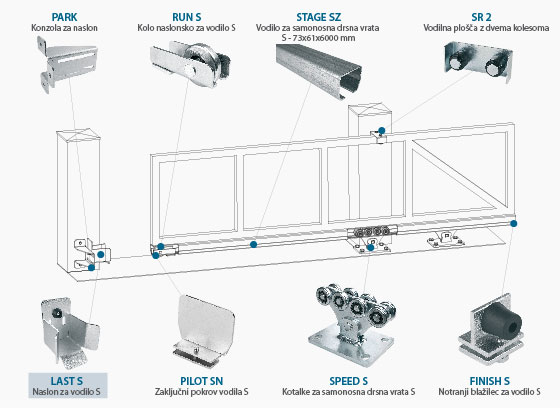 PARK
Konzola za naslon

RUN S
Kolo naslonsko za vodilo S

STAGE SZ
Vodilo za samonosna drsna vrata
S - 73x61x6000 mm

SR 2
Vodilna plošča z dvema kolesoma

LAST S
Naslon za vodilo S

PILOT SN
Zaključni pokrov vodila S

SPEED S
Kotalke za samonosna drsna vrata S

FINISH S
Notranji blažilec za vodilo S