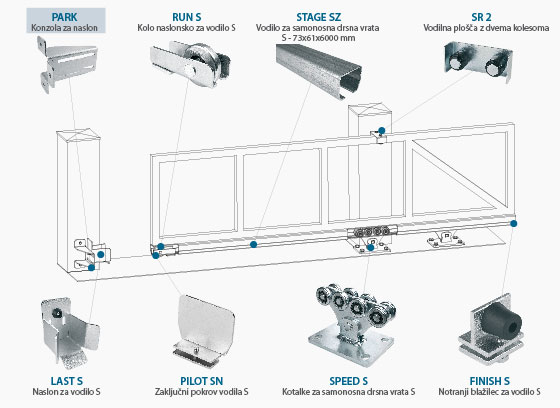 PARK
Konzola za naslon

RUN S
Kolo naslonsko za vodilo S

STAGE SZ
Vodilo za samonosna drsna vrata S - 73x61x6000 mm

SR 2
Vodilna plošča z dvema kolesoma

LAST S
Naslon za vodilo S

PILOT SN
Zaključni pokrov vodila S

SPEED S
Kotalke za samonosna drsna vrata S

FINISH S
Notranji blažilec za vodilo S