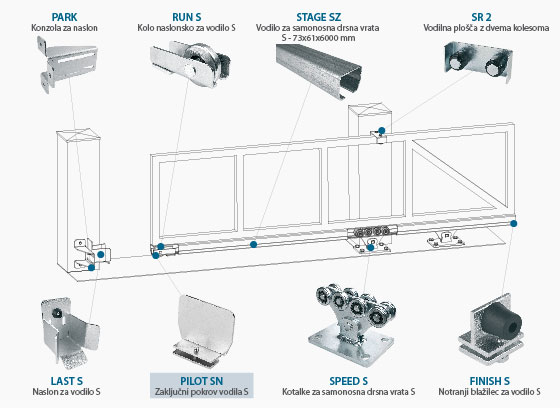 PARK
Konzola za naslon

RUN S
Kolo naslonsko za vodilo S

STAGE SZ
Vodilo za samonosna drsna vrata
S - 73x61x6000 mm

SR 2
Vodilna plošča z dvema kolesoma

LAST S
Naslon za vodilo S

PILOT SN
Zaključni pokrov vodila S

SPEED S
Kotalke za samonosna drsna vrata S

FINISH S
Notranji blažilec za vodilo S