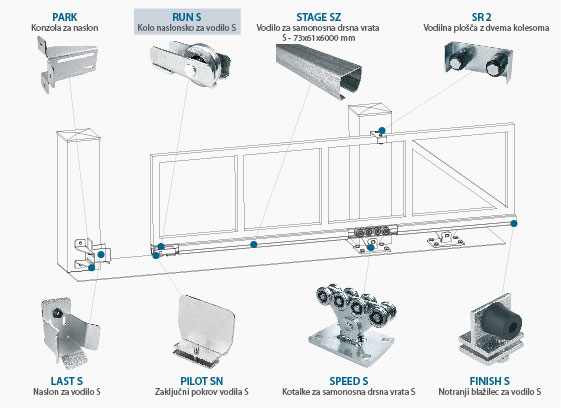 PARK
Konzola za naslon

RUN S
Kolo naslonsko za vodilo S

STAGE SZ
Vodilo za samonosna drsna vrata
S - 73x61x6000 mm

SR 2
Vodilna plošča z dvema kolesoma

LAST S
Naslon za vodilo S

PILOT SN
Zaključni pokrov vodila S

SPEED S
Kotalke za samonosna drsna vrata S

FINISH S
Notranji blažilec za vodilo S