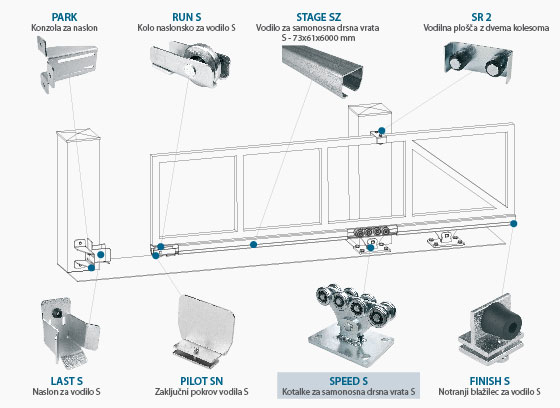 PARK
Konzola za naslon

RUN S
Kolo naslonsko za vodilo S

STAGE SZ
Vodilo za samonosna drsna vrata
S - 73x61x6000 mm

SR 2
Vodilna plošča z dvema kolesoma

LAST S
Naslon za vodilo S

PILOT SN
Zaključni pokrov vodila S

SPEED S
Kotalke za samonosna drsna vrata S

FINISH S
Notranji blažilec za vodilo S