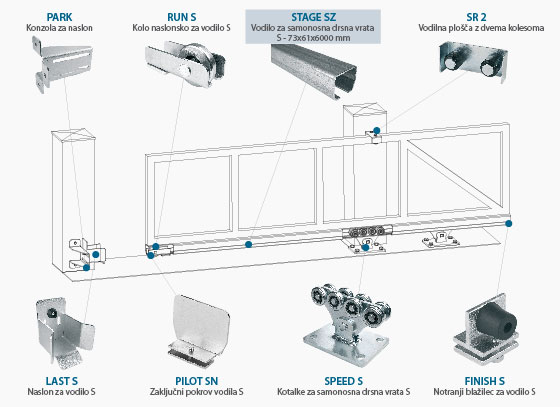 PARK
Konzola za naslon

RUN S
Kolo naslonsko za vodilo S

STAGE SZ
Vodilo za samonosna drsna vrata
S - 73x61x6000 mm

SR 2
Vodilna plošča z dvema kolesoma

LAST S
Naslon za vodilo S

PILOT SN
Zaključni pokrov vodila S

SPEED S
Kotalke za samonosna drsna vrata S

FINISH S
Notranji blažilec za vodilo S