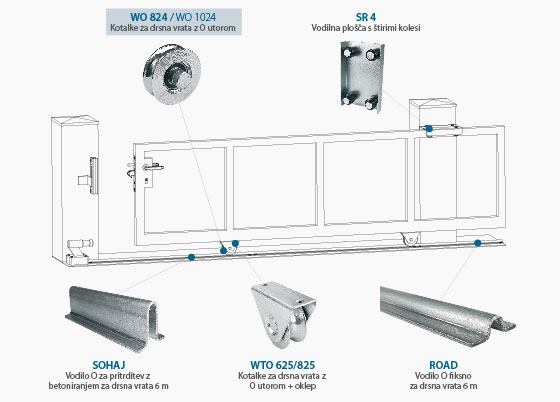 WO 824 / WO 1024
Kotalke za drsna vrata z O utorom

SR 4
Vodilna plošča s štirimi kolesi

SOHAJ
Vodilo O za pritrditev z betoniranjem za drsna vrata 6 m

WTO 625/825
Kotalke za drsna vrata z O utorom + oklep

ROAD
Vodilo O fiksno za drsna vrata 6 m