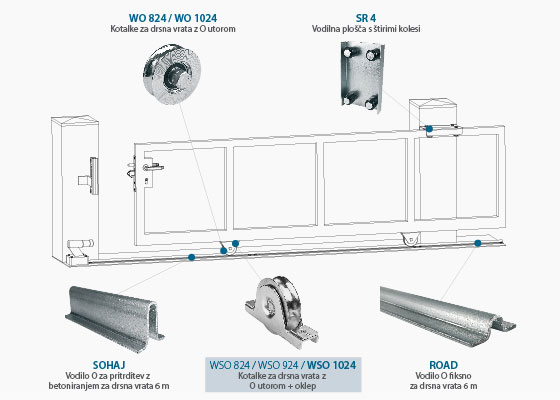 WO 824 / WO 1024
Kotalke za drsna vrata z O utorom

SR 4
Vodilna plošča s štirimi kolesi

SOHAJ
Vodilo O za pritrditev z betoniranjem za drsna vrata 6 m

WSO 824 / WSO 924 / WSO 1024
Kotalke za drsna vrata z O utorom + oklep

ROAD
Vodilo O fiksno za drsna vrata 6 m